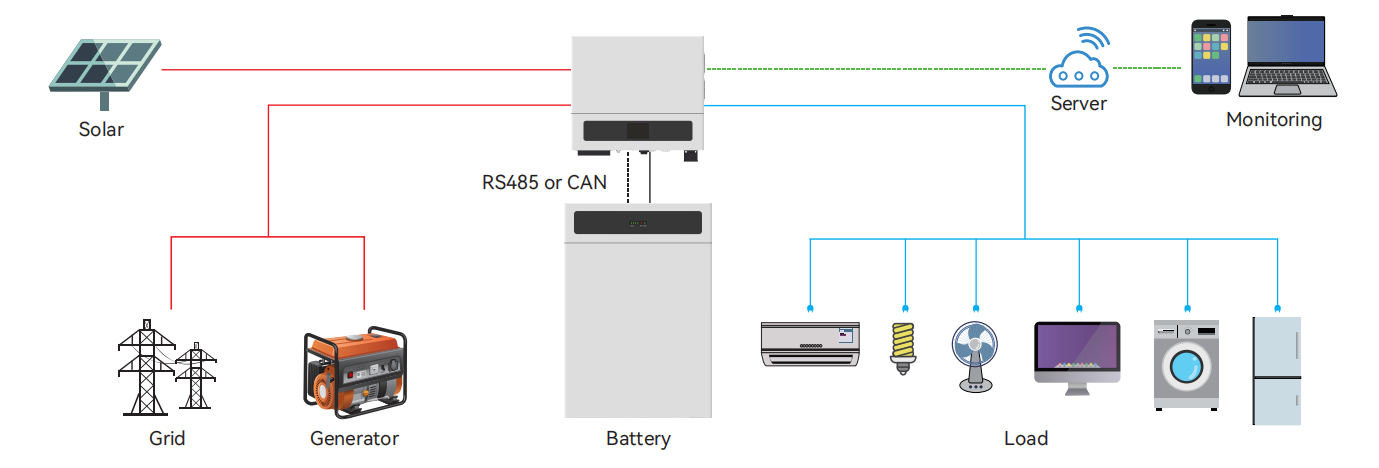 Solar

Server

Monitoring

RS485 or CAN

Grid

Generator

Battery

Load